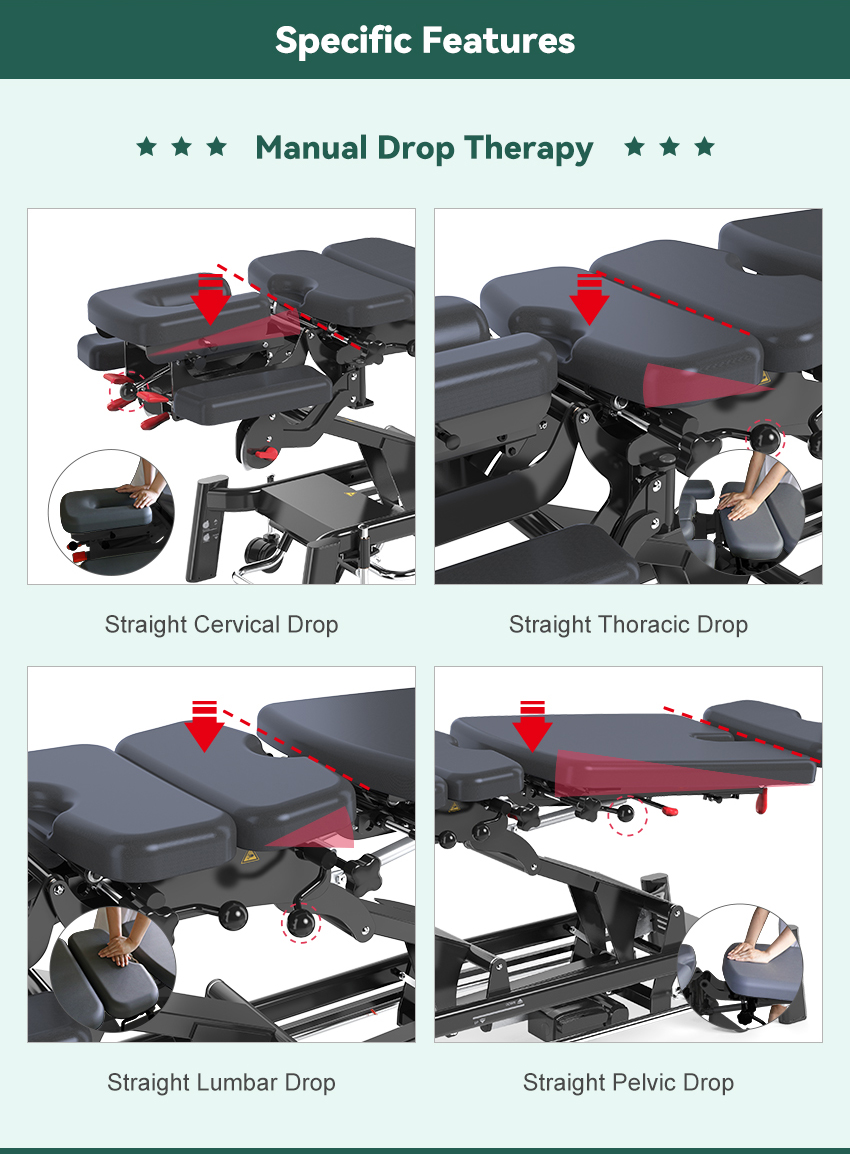 Specific Features

★ ★ ★ Manual Drop Therapy ★ ★ ★

Straight Cervical Drop

Straight Thoracic Drop

Straight Lumbar Drop

Straight Pelvic Drop